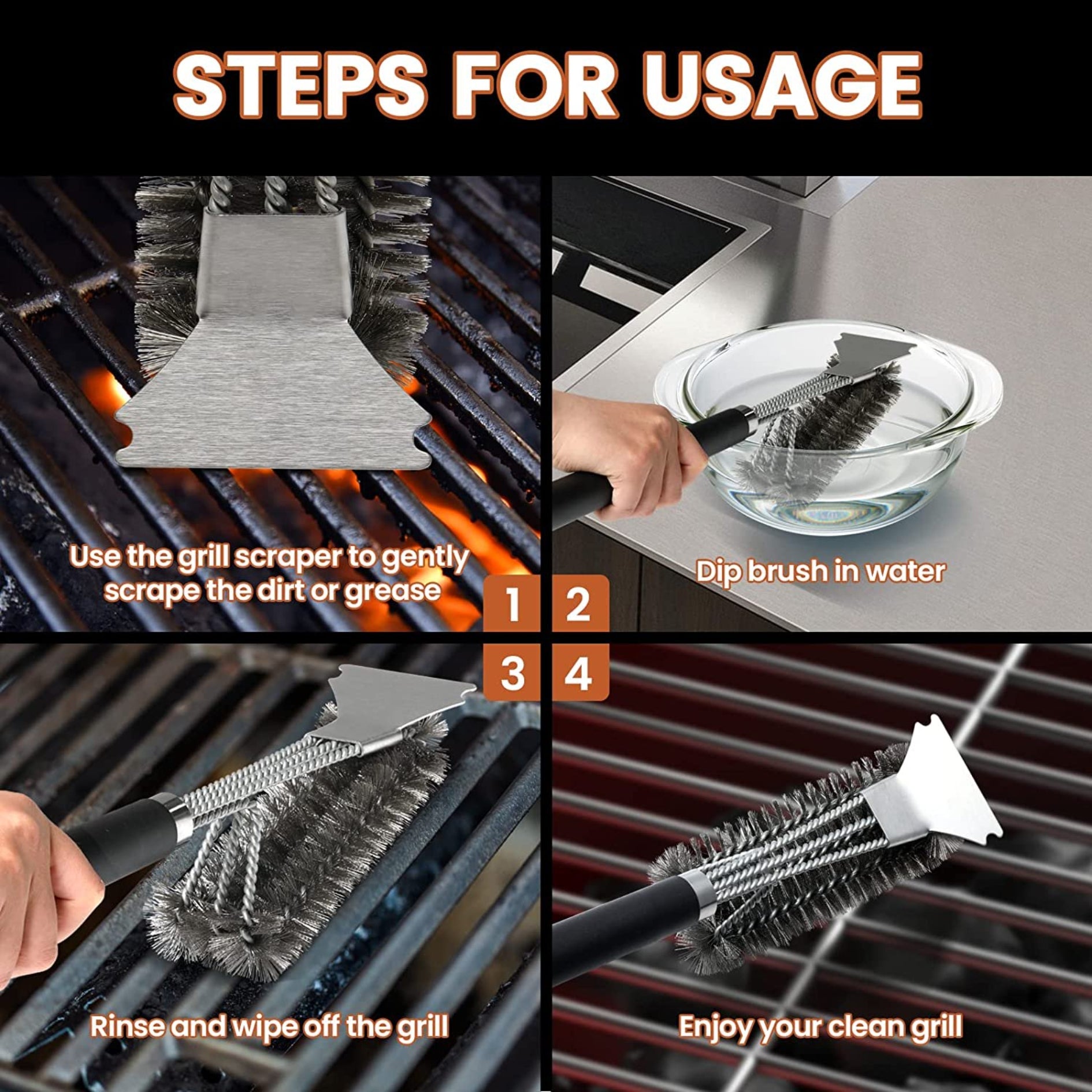 STEPS FOR USAGE

Use the grill scraper to gently scrape the dirt or grease

1

Dip brush in water

2

3

Rinse and wipe off the grill

4

Enjoy your clean grill